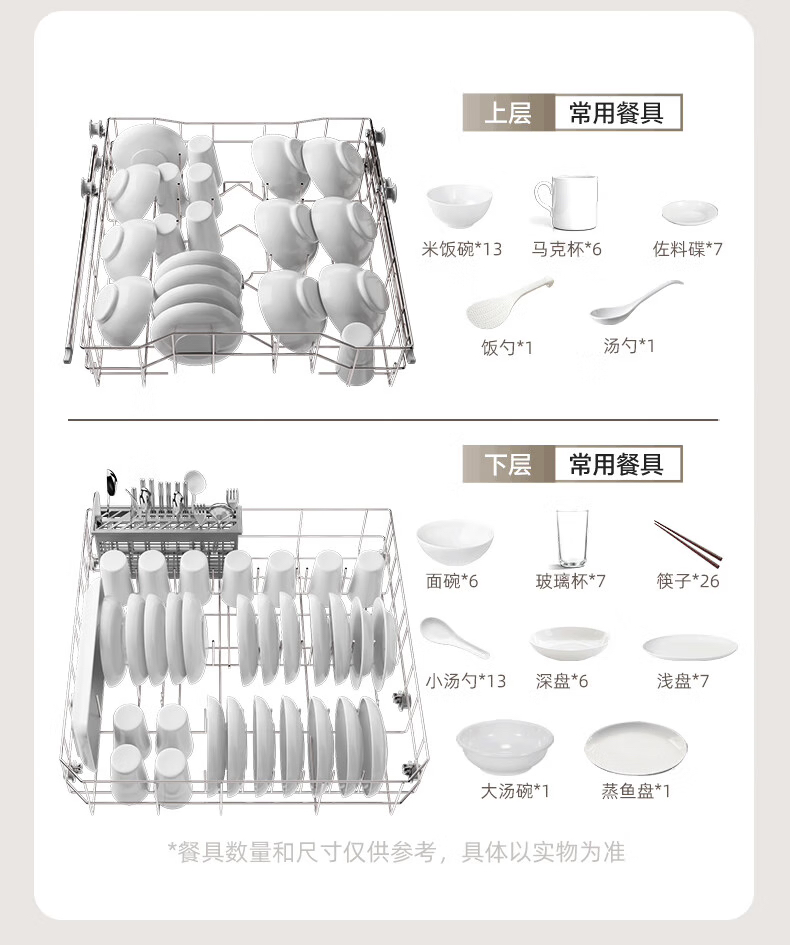 上层 常用餐具

米饭碗*13
马克杯*6
佐料碟*7
饭勺*1
汤勺*1

下层 常用餐具

面碗*6
玻璃杯*7
筷子*26
小汤勺*13
深盘*6
浅盘*7
大汤碗*1
蒸鱼盘*1

*餐具数量和尺寸仅供参考，具体以实物为准